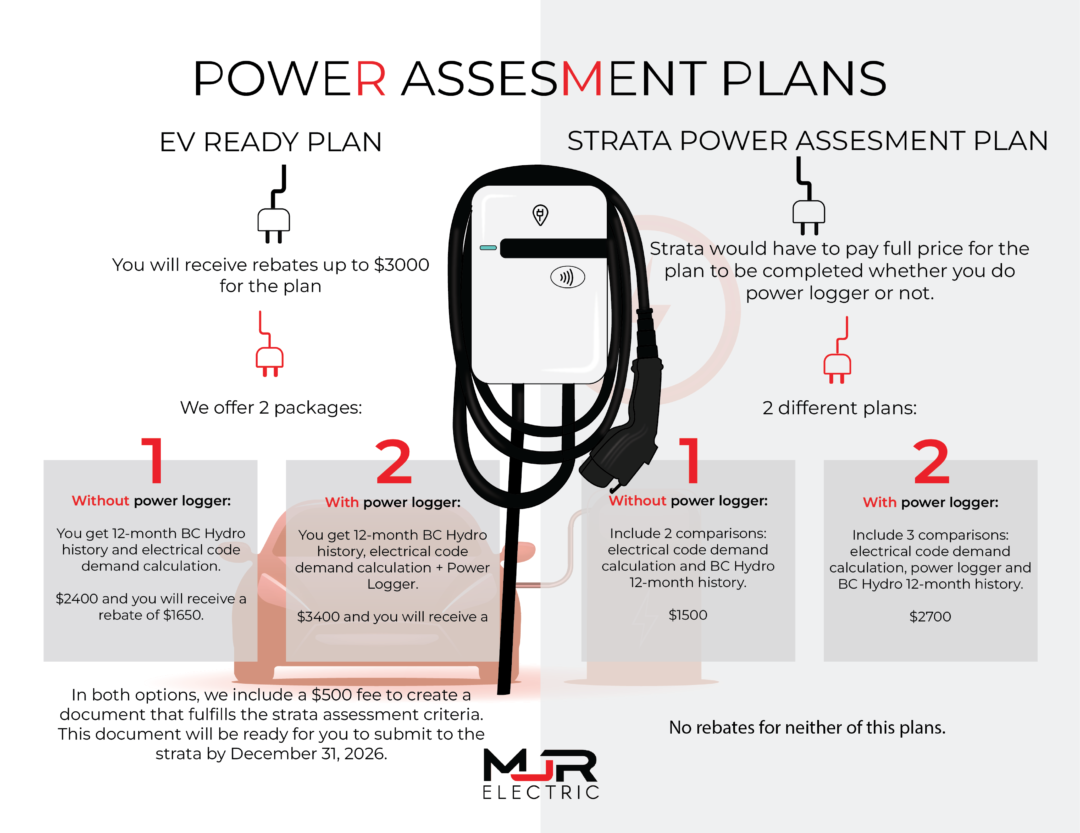 POWER ASSESMENT PLANS

EV READY PLAN

You will receive rebates up to $3000 for the plan

We offer 2 packages:

1

Without power logger:

You get 12-month BC Hydro history and electrical code demand calculation.

$2400 and you will receive a rebate of $1650.

2

With power logger:

You get 12-month BC Hydro history, electrical code demand calculation + Power Logger.

$3400 and you will receive a

In both options, we include a $500 fee to create a document that fulfills the strata assessment criteria. This document will be ready for you to submit to the strata by December 31, 2026.

STRATA POWER ASSESMENT PLAN

Strata would have to pay full price for the plan to be completed whether you do power logger or not.

2 different plans:

1

Without power logger:

Include 2 comparisons: electrical code demand calculation and BC Hydro 12-month history.

$1500

2

With power logger:

Include 3 comparisons: electrical code demand calculation, power logger and BC Hydro 12-month history.

$2700

No rebates for neither of this plans.

MJR
ELECTRIC